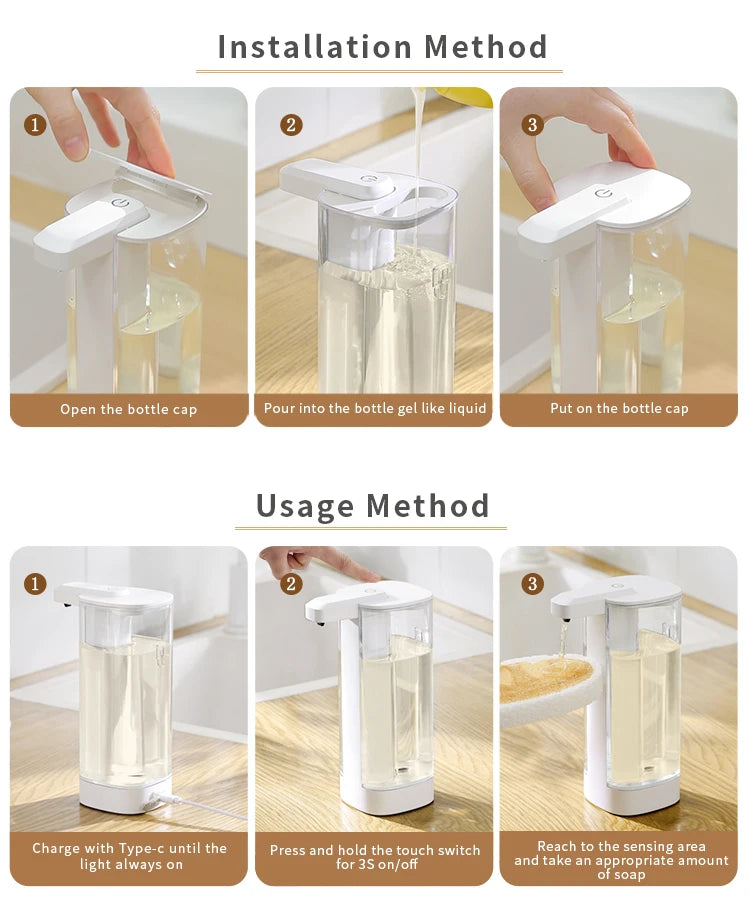 Installation Method

1
Open the bottle cap

2
Pour into the bottle gel like liquid

3
Put on the bottle cap

Usage Method

1
Charge with Type-c until the light always on

2
Press and hold the touch switch for 3S on/off

3
Reach to the sensing area and take an appropriate amount of soap