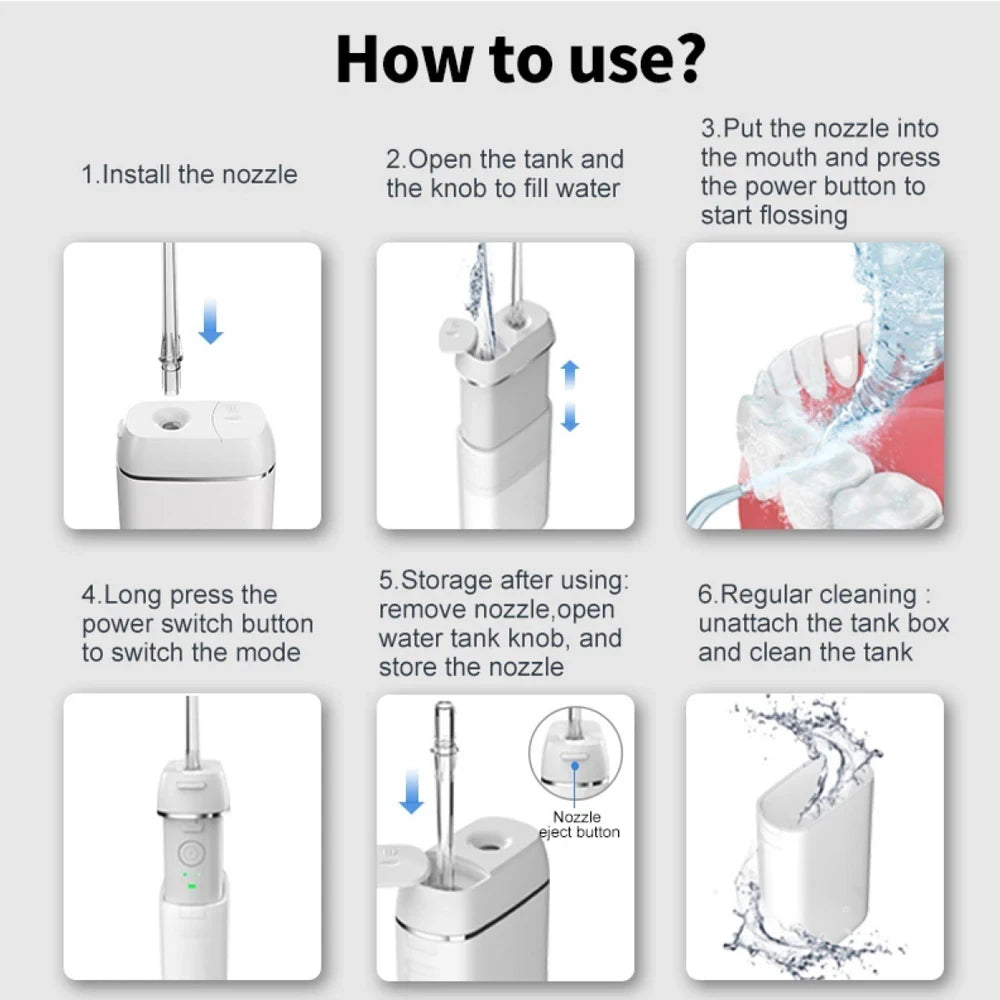 How to use?

1.Install the nozzle

2.Open the tank and the knob to fill water

3.Put the nozzle into the mouth and press the power button to start flossing

4.Long press the power switch button to switch the mode

5.Storage after using: remove nozzle,open water tank knob, and store the nozzle

Nozzle eject button

6.Regular cleaning : unattach the tank box and clean the tank