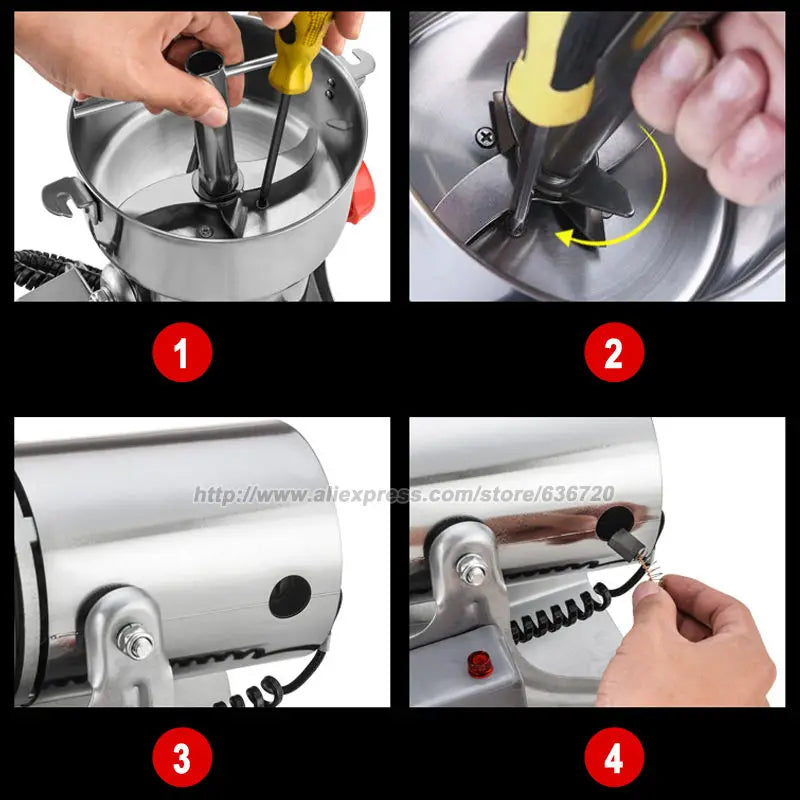 1

2

http://www.aliexpress.com/store/636720

3

4